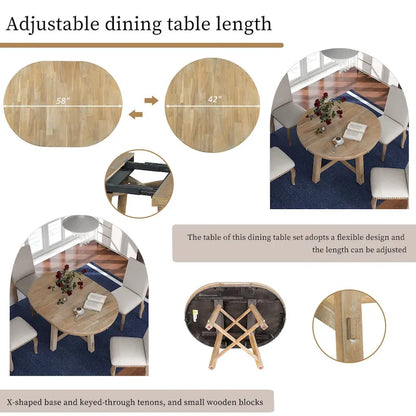 Adjustable dining table length

58"

42"

The table of this dining table set adopts a flexible design and the length can be adjusted

X-shaped base and keyed-through tenons, and small wooden blocks