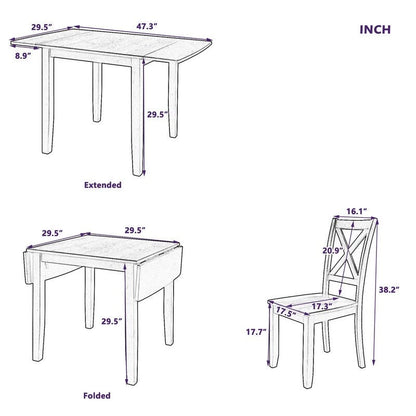 29.5"
47.3"
INCH
8.9"
29.5"
Extended

29.5"
29.5"
29.5"
Folded

16.1"
20.9"
38.2"
17.3"
17.5"
17.7"