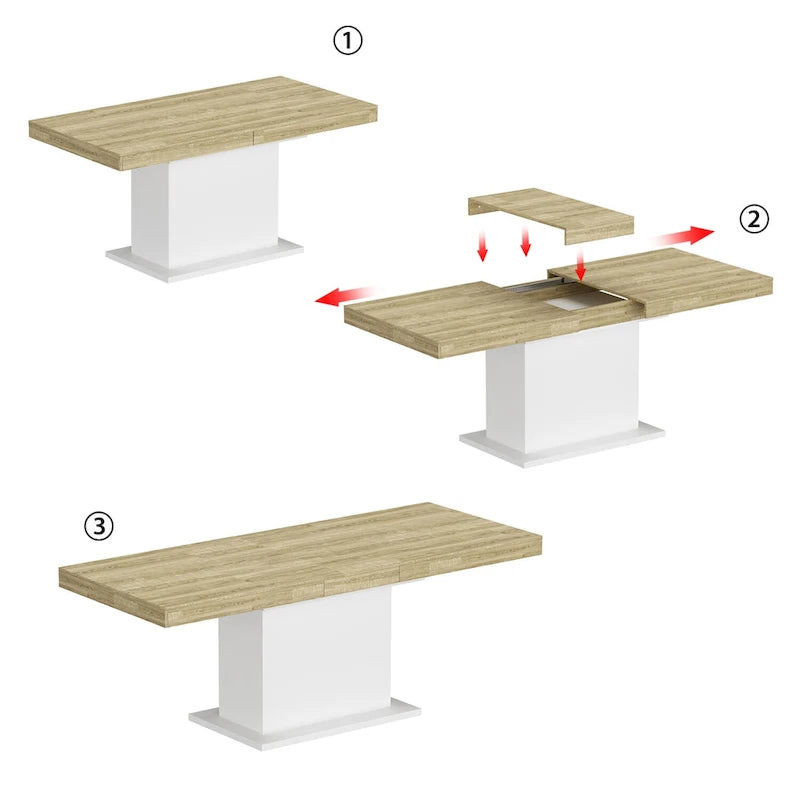 ①

②

③