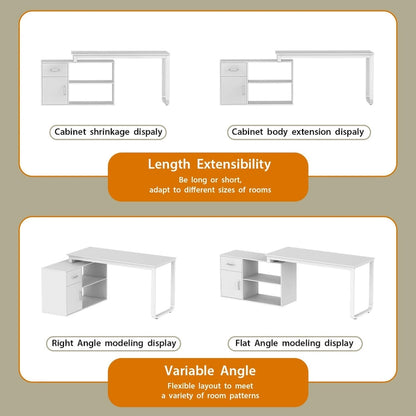 Cabinet shrinkage dispaly

Cabinet body extension dispaly

Length Extensibility

Be long or short, adapt to different sizes of rooms

Right Angle modeling display

Flat Angle modeling display

Variable Angle

Flexible layout to meet a variety of room patterns