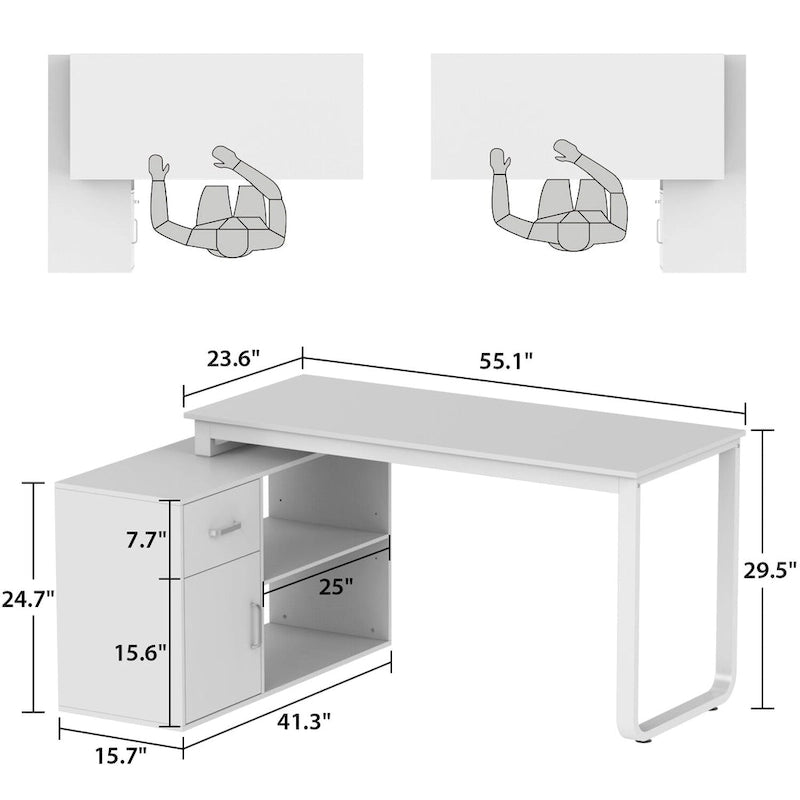 23.6"
55.1"
7.7"
25"
29.5"
24.7"
15.6"
41.3"
15.7"