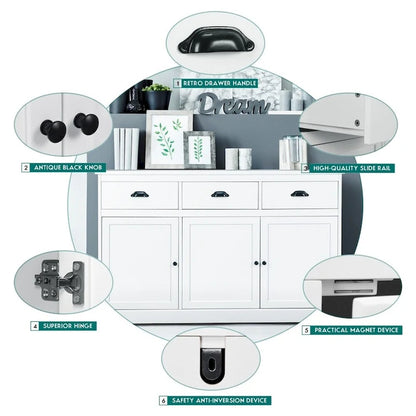 1 RETRO DRAWER HANDLE

Dream

2 ANTIQUE BLACK KNOB

3 HIGH-QUALITY SLIDE RAIL

4 SUPERIOR HINGE

5 PRACTICAL MAGNET DEVICE

6 SAFETY ANTI-INVERSION DEVICE