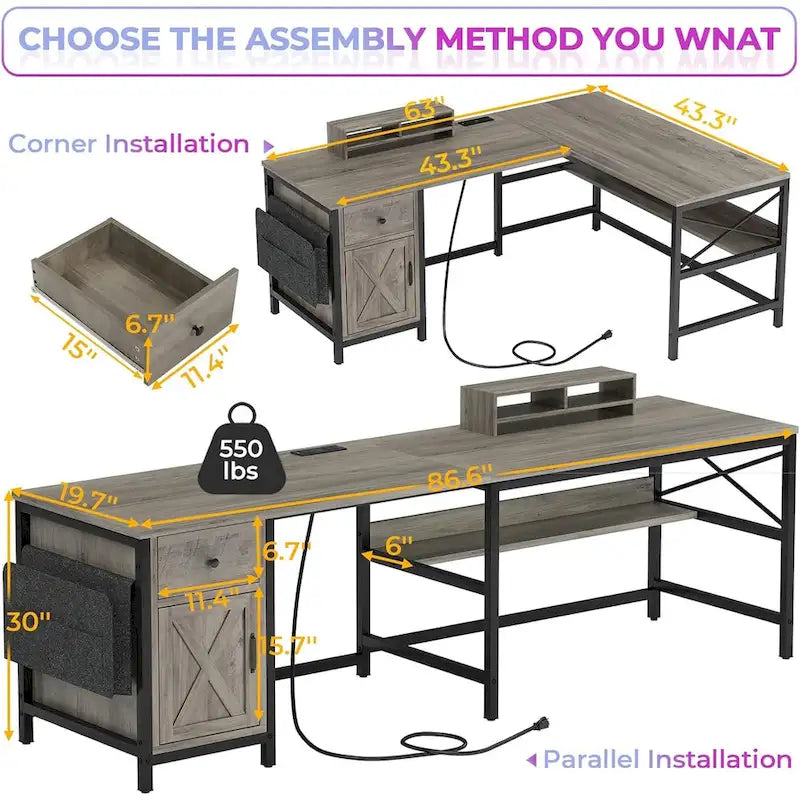 CHOOSE THE ASSEMBLY METHOD YOU WNAT

Corner Installation

63"

43.3"

43.3"

6.7"

15"

11.4"

550 lbs

19.7"

86.6"

6.7"

6"

11.4"

30"

15.7"

Parallel Installation