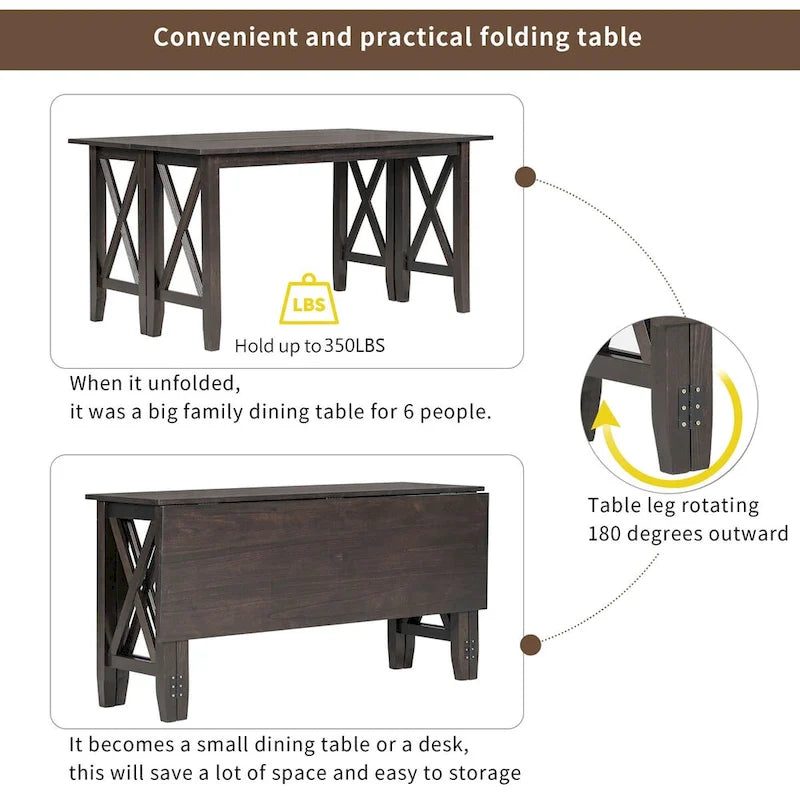 Convenient and practical folding table

LBS

Hold up to 350LBS

When it unfolded,
it was a big family dining table for 6 people.

Table leg rotating
180 degrees outward

It becomes a small dining table or a desk,
this will save a lot of space and easy to storage