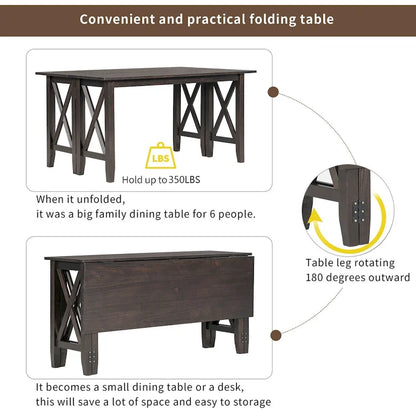 Convenient and practical folding table

LBS

Hold up to 350LBS

When it unfolded,
it was a big family dining table for 6 people.

Table leg rotating
180 degrees outward

It becomes a small dining table or a desk,
this will save a lot of space and easy to storage