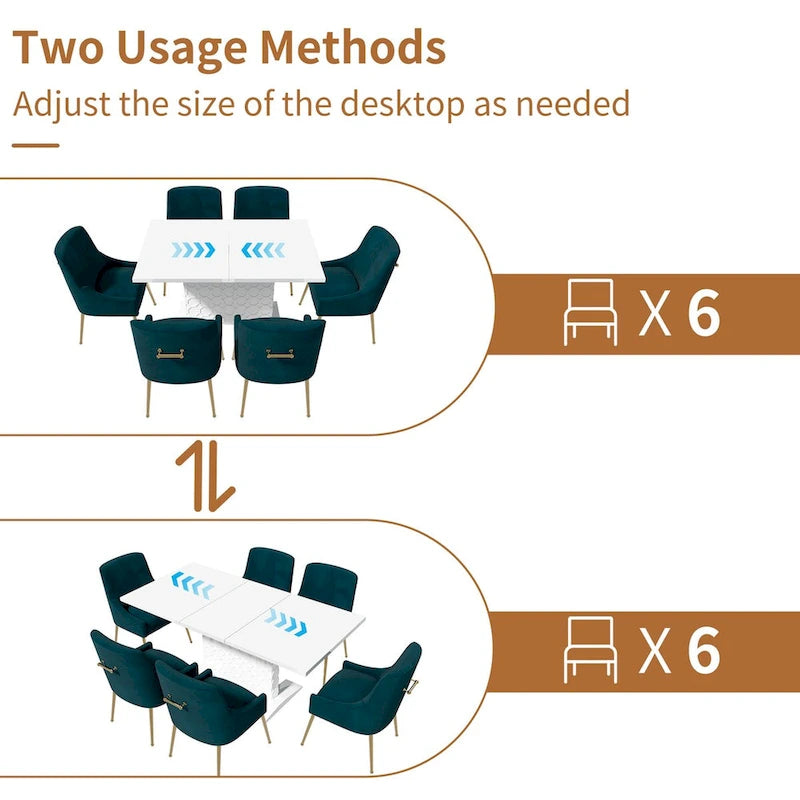 Two Usage Methods
Adjust the size of the desktop as needed

X 6

X 6