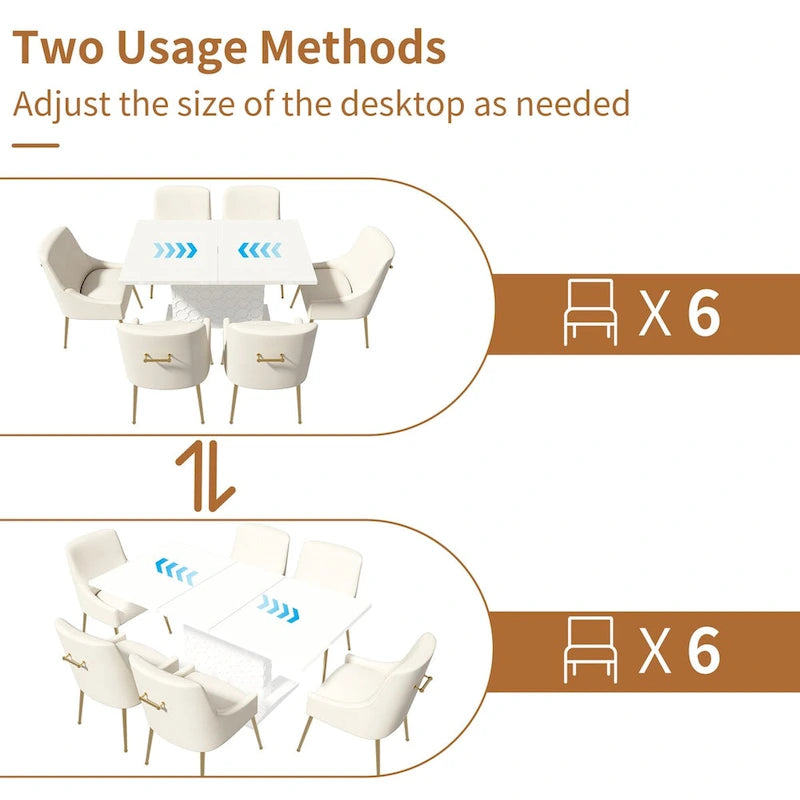 Two Usage Methods

Adjust the size of the desktop as needed

X 6

X 6