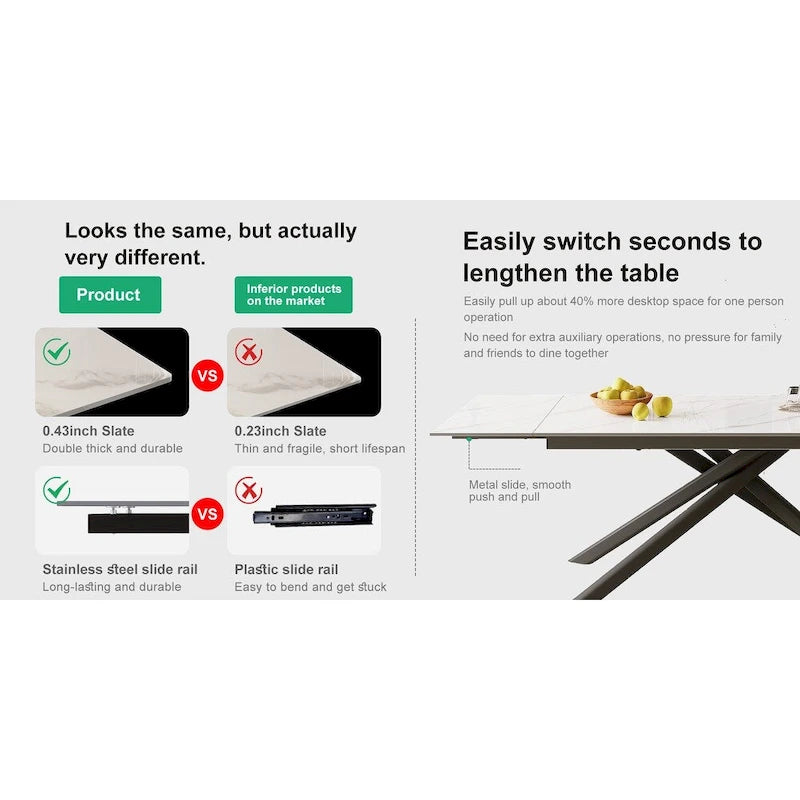 Looks the same, but actually very different.

Product

Inferior products on the market

VS

0.43inch Slate
Double thick and durable

0.23inch Slate
Thin and fragile, short lifespan

VS

Stainless steel slide rail
Long-lasting and durable

Plastic slide rail
Easy to bend and get stuck

Easily switch seconds to lengthen the table

Easily pull up about 40% more desktop space for one person operation

No need for extra auxiliary operations, no pressure for family and friends to dine together

Metal slide, smooth push and pull