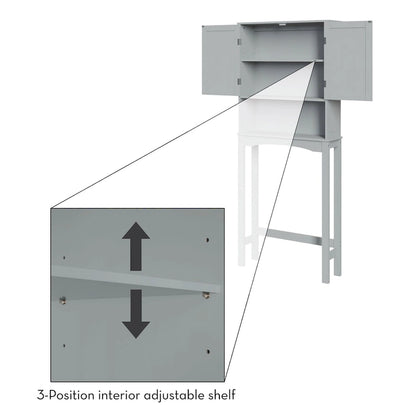 3-Position interior adjustable shelf