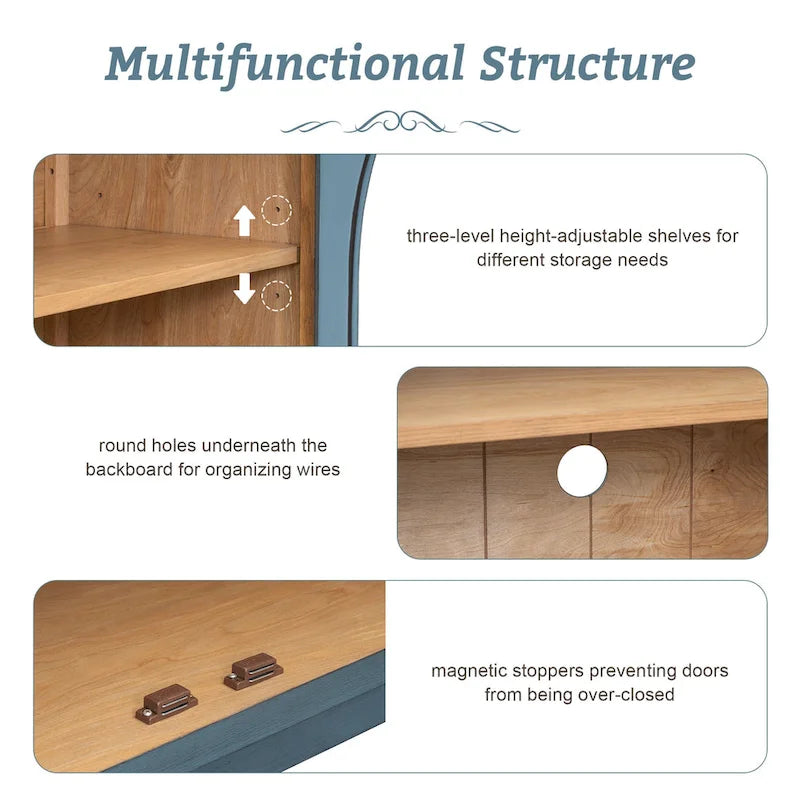 Multifunctional Structure

three-level height-adjustable shelves for different storage needs

round holes underneath the backboard for organizing wires

magnetic stoppers preventing doors from being over-closed